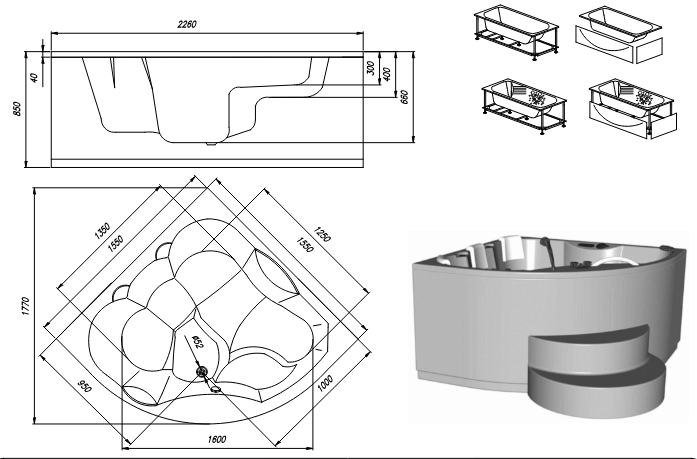 2260
40
850
300
400
660
1350
1550
1250
1550
1770
ø52
950
1000
1600