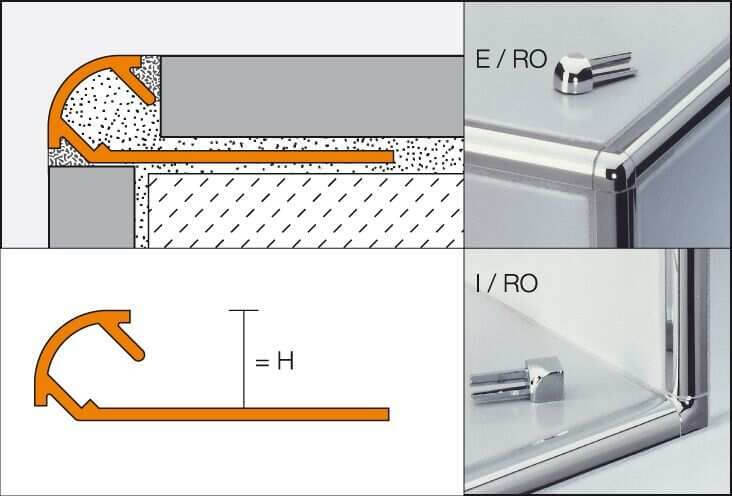 = H

E / RO

I / RO