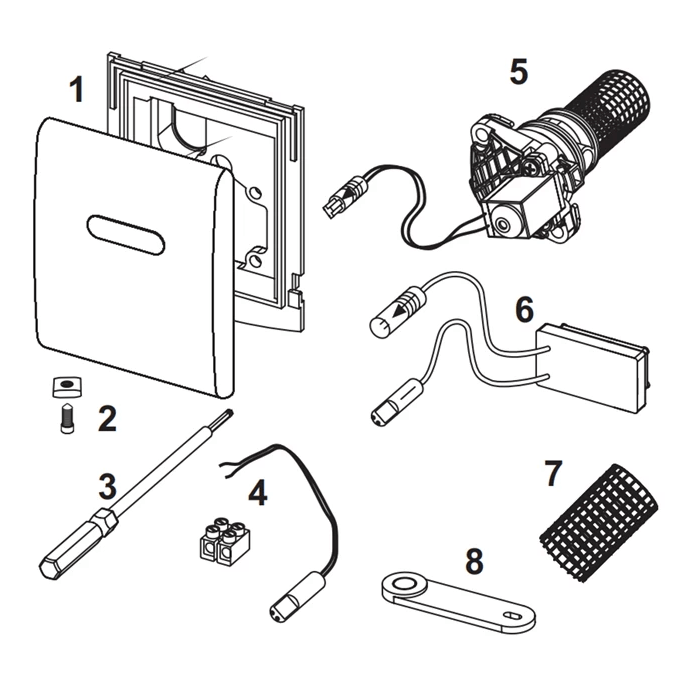 1
5
6
2
3
4
7
8