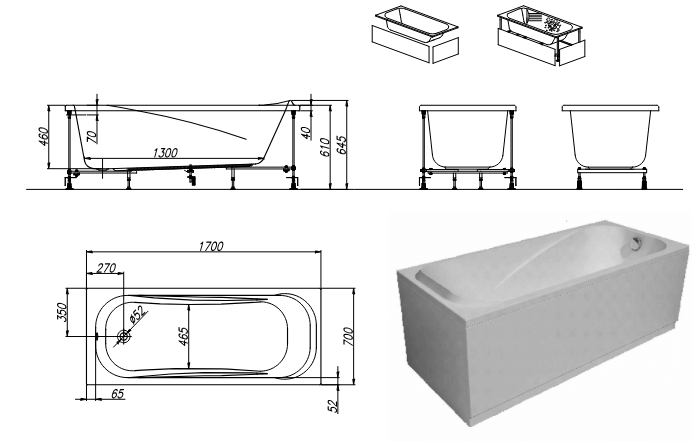 460
70
1300
40
610
645
1700
270
350
ø52
465
700
65
52